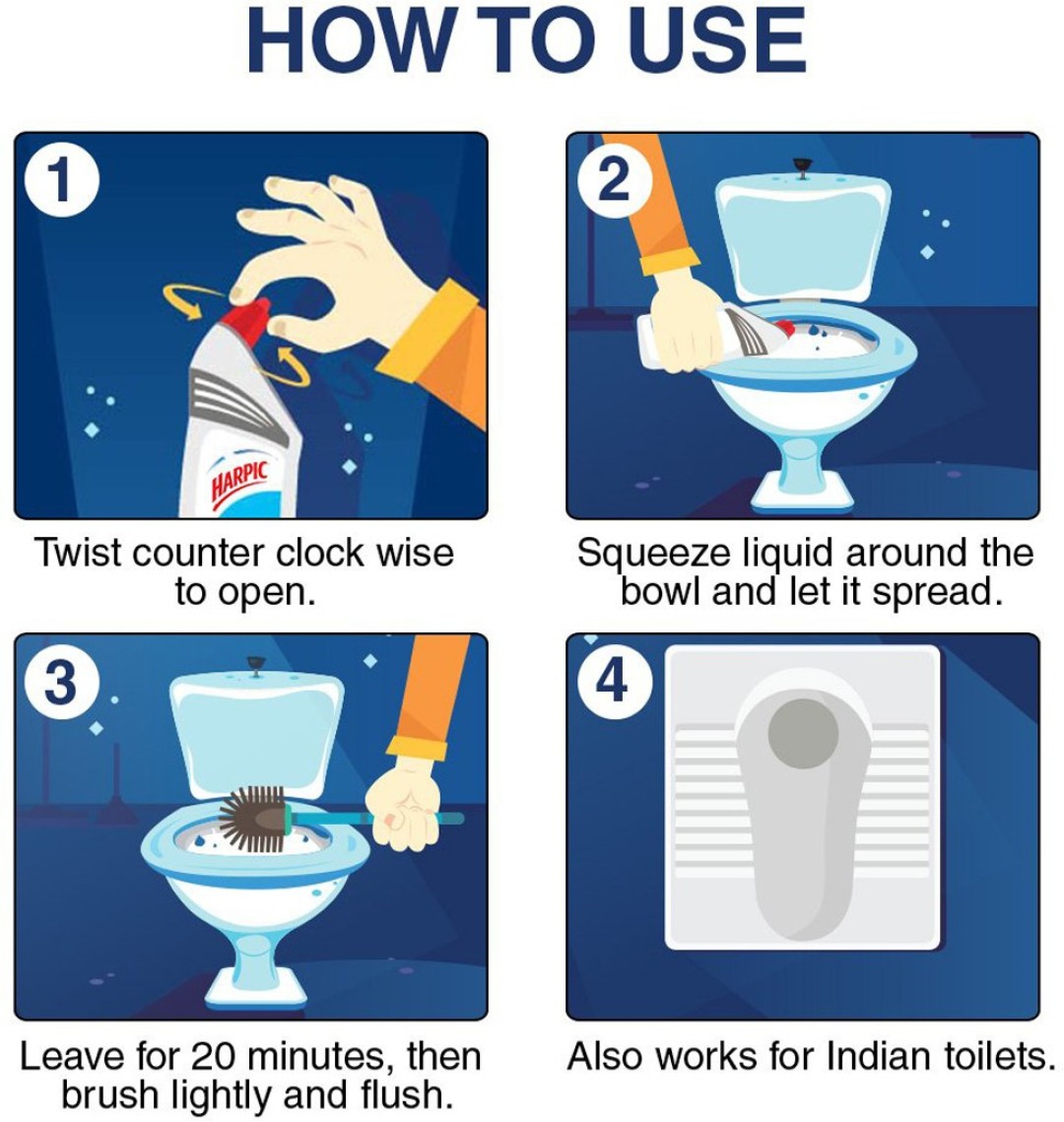 HOW TO USE

1

HARPIC

Twist counter clock wise to open.

2

Squeeze liquid around the bowl and let it spread.

3

Leave for 20 minutes, then brush lightly and flush.

4

Also works for Indian toilets.