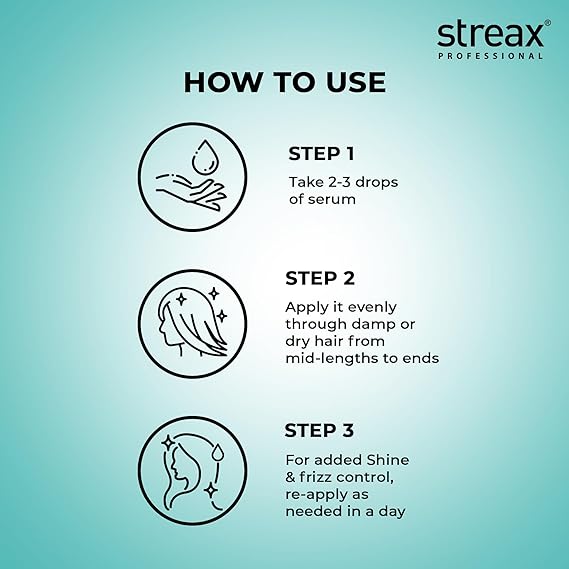 streax®
PROFESSIONAL

HOW TO USE

STEP 1
Take 2-3 drops of serum

STEP 2
Apply it evenly through damp or dry hair from mid-lengths to ends

STEP 3
For added Shine & frizz control, re-apply as needed in a day